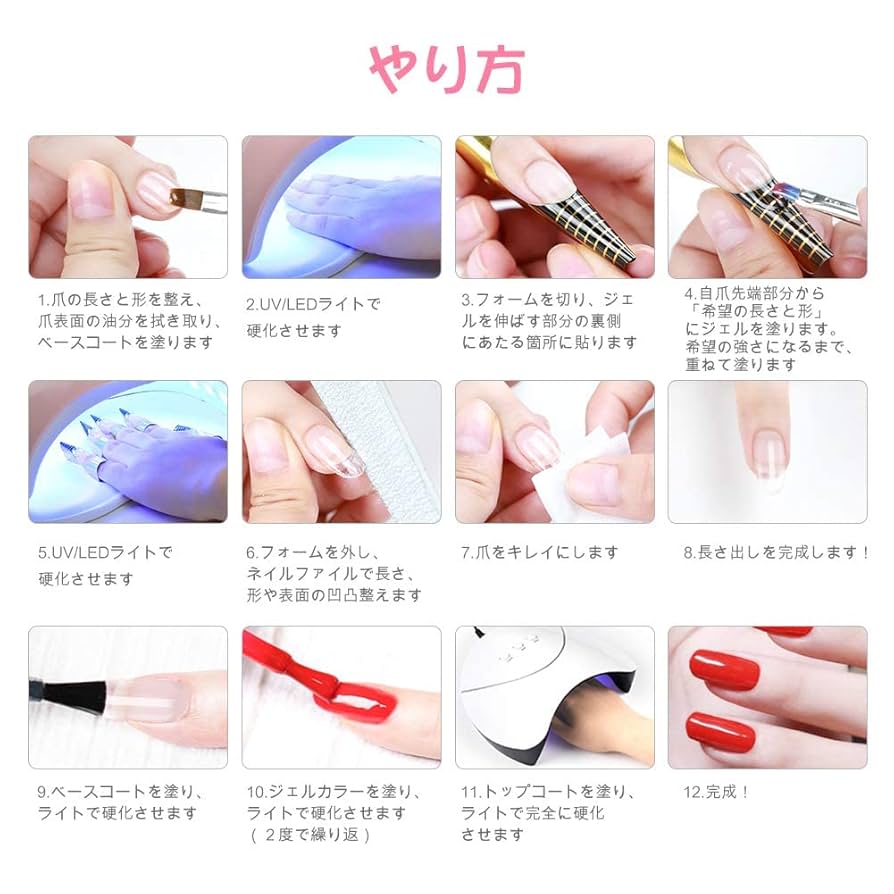 やり方

1.爪の長さと形を整え、爪表面の油分を拭き取り、ベースコートを塗ります

2.UV/LEDライトで硬化させます

3.フォームを切り、ジェルを伸ばす部分の裏側にあたる箇所に貼ります

4.自爪先端部分から「希望の長さと形」にジェルを塗ります。希望の強さになるまで、重ねて塗ります

5.UV/LEDライトで硬化させます

6.フォームを外し、ネイルファイルで長さ、形や表面の凹凸整えます

7.爪をキレイにします

8.長さ出しを完成します！

9.ベースコートを塗り、ライトで硬化させます

10.ジェルカラーを塗り、ライトで硬化させます（２度で繰り返）

11.トップコートを塗り、ライトで完全に硬化させます

12.完成！